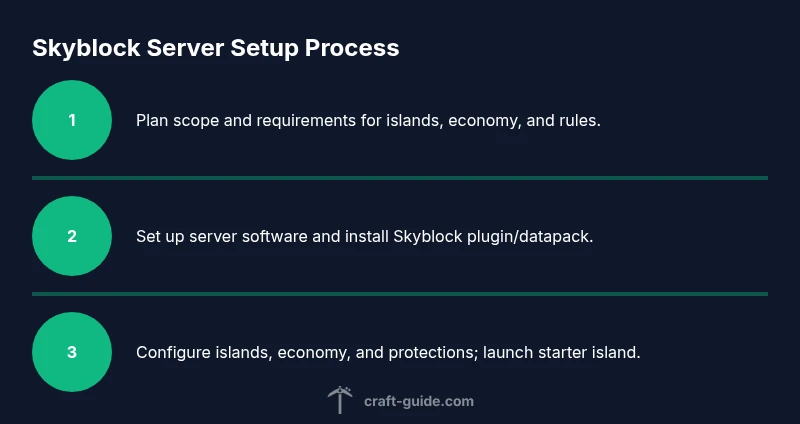 Skyblock Server Setup Process

1

Plan scope and requirements for islands, economy, and rules.

2

Set up server software and install Skyblock plugin/datapack.

3

Configure islands, economy, and protections; launch starter island.

craft-guide.com